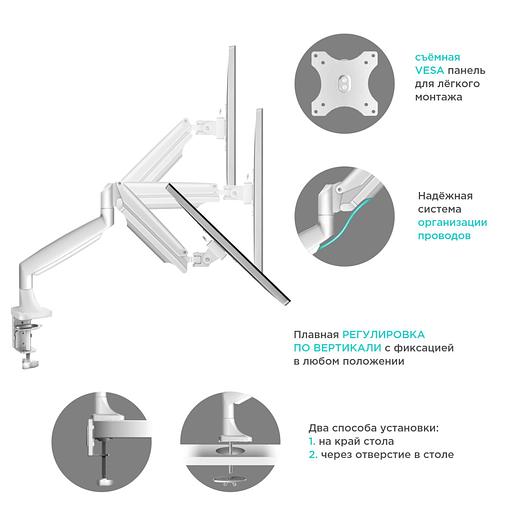 съёмная VESA панель для лёгкого монтажа

Надёжная система организации проводов

Плавная РЕГУЛИРОВКА ПО ВЕРТИКАЛИ с фиксацией в любом положении

Два способа установки:
1. на край стола
2. через отверстие в столе