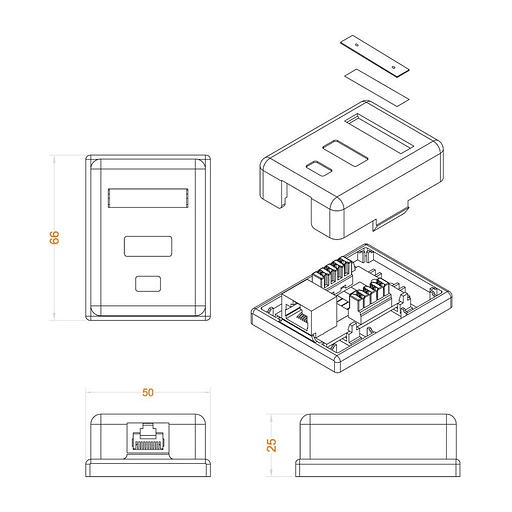 66

50

25