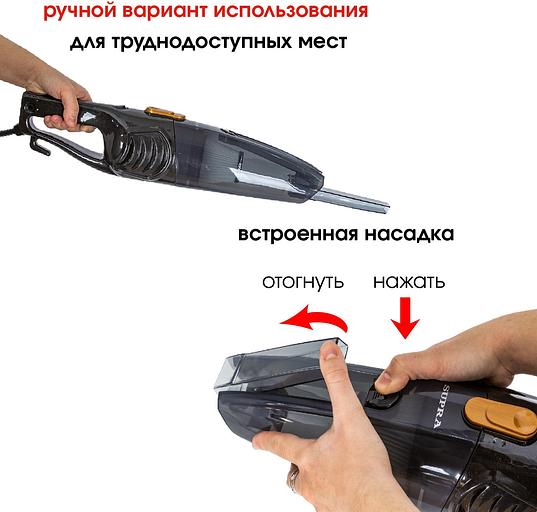 ручной вариант использования

для труднодоступных мест

встроенная насадка

отогнуть

нажать

SUPRA