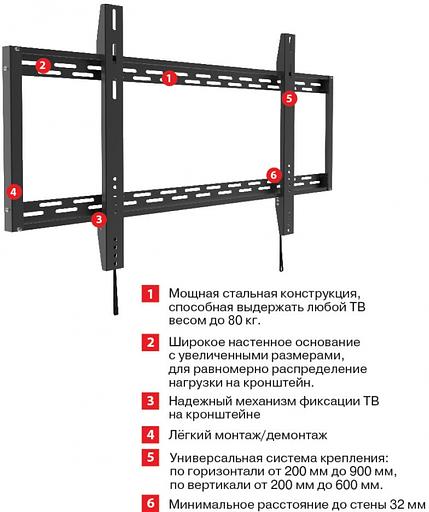 2

1

5

6

4

3

1 Мощная стальная конструкция, способная выдержать любой ТВ весом до 80 кг.

2 Широкое настенное основание с увеличенными размерами, для равномерно распределение нагрузки на кронштейн.

3 Надежный механизм фиксации ТВ на кронштейне

4 Лёгкий монтаж/демонтаж

5 Универсальная система крепления: по горизонтали от 200 мм до 900 мм, по вертикали от 200 мм до 600 мм.

6 Минимальное расстояние до стены 32 мм