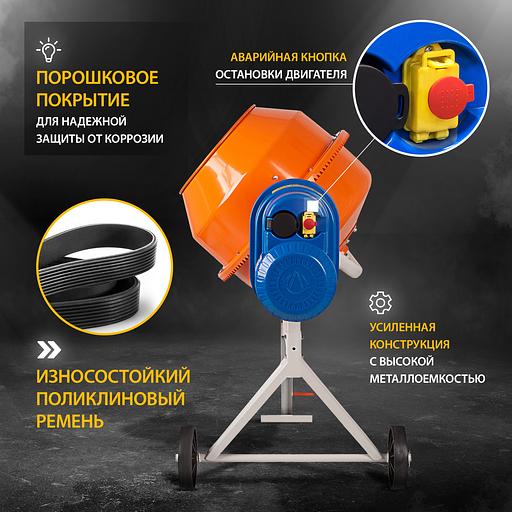 ПОРОШКОВОЕ ПОКРЫТИЕ
ДЛЯ НАДЕЖНОЙ ЗАЩИТЫ ОТ КОРРОЗИИ

АВАРИЙНАЯ КНОПКА
ОСТАНОВКИ ДВИГАТЕЛЯ

УСИЛЕННАЯ КОНСТРУКЦИЯ
С ВЫСОКОЙ МЕТАЛЛОЕМКОСТЬЮ

ИЗНОСОСТОЙКИЙ ПОЛИКЛИНОВЫЙ РЕМЕНЬ