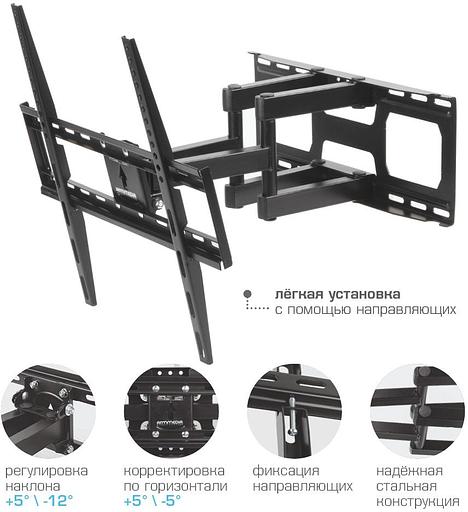 лёгкая установка
с помощью направляющих

регулировка наклона
+5° \ -12°

корректировка по горизонтали
+5° \ -5°

фиксация направляющих

надёжная стальная конструкция