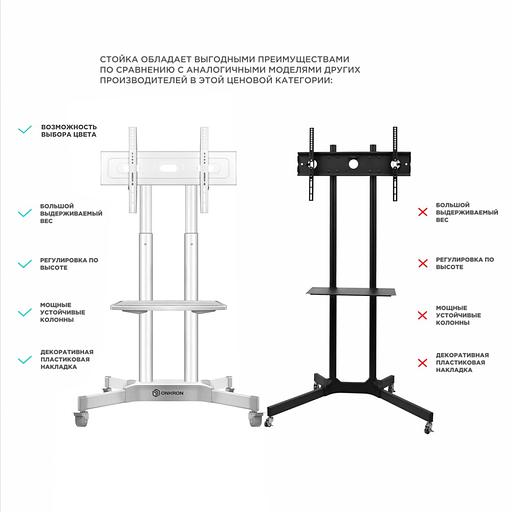 СТОЙКА ОБЛАДАЕТ ВЫГОДНЫМИ ПРЕИМУЩЕСТВАМИ ПО СРАВНЕНИЮ С АНАЛОГИЧНЫМИ МОДЕЛЯМИ ДРУГИХ ПРОИЗВОДИТЕЛЕЙ В ЭТОЙ ЦЕНОВОЙ КАТЕГОРИИ:

ВОЗМОЖНОСТЬ ВЫБОРА ЦВЕТА

БОЛЬШОЙ ВЫДЕРЖИВАЕМЫЙ ВЕС

РЕГУЛИРОВКА ПО ВЫСОТЕ

МОЩНЫЕ УСТОЙЧИВЫЕ КОЛОННЫ

ДЕКОРАТИВНАЯ ПЛАСТИКОВАЯ НАКЛАДКА

ONKRON

БОЛЬШОЙ ВЫДЕРЖИВАЕМЫЙ ВЕС

РЕГУЛИРОВКА ПО ВЫСОТЕ

МОЩНЫЕ УСТОЙЧИВЫЕ КОЛОННЫ

ДЕКОРАТИВНАЯ ПЛАСТИКОВАЯ НАКЛАДКА