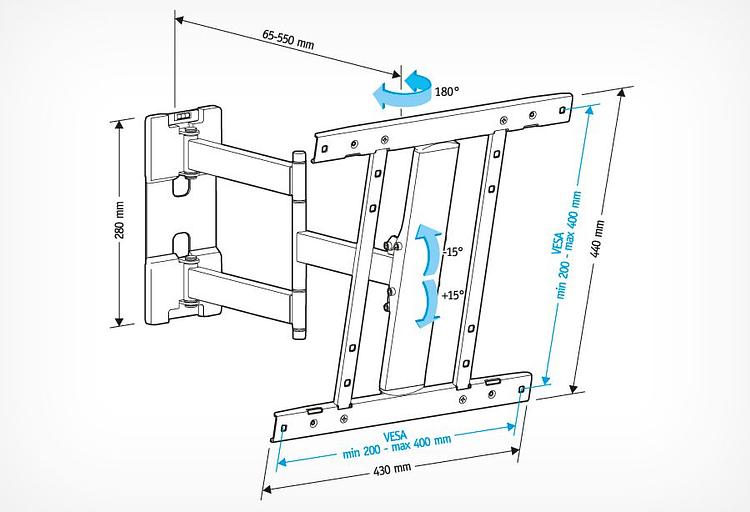 65-550 mm

180°

280 mm

-15°

+15°

VESA
min 200 - max 400 mm

440 mm

VESA
min 200 - max 400 mm

430 mm