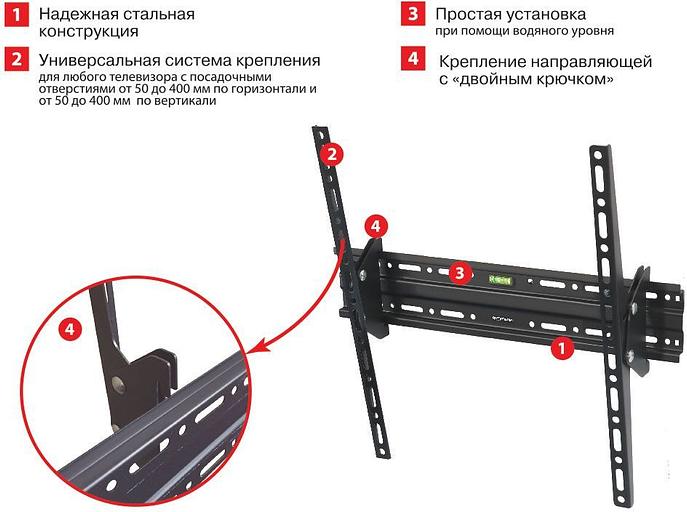 1 Надежная стальная конструкция

2 Универсальная система крепления
для любого телевизора с посадочными отверстиями от 50 до 400 мм по горизонтали и от 50 до 400 мм по вертикали

3 Простая установка
при помощи водяного уровня

4 Крепление направляющей с «двойным крючком»

2

4

3

1

4