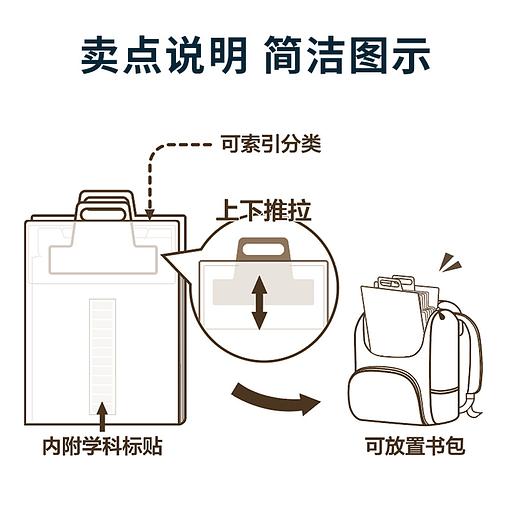 卖点说明 简洁图示

可索引分类

上下推拉

内附学科标贴

可放置书包