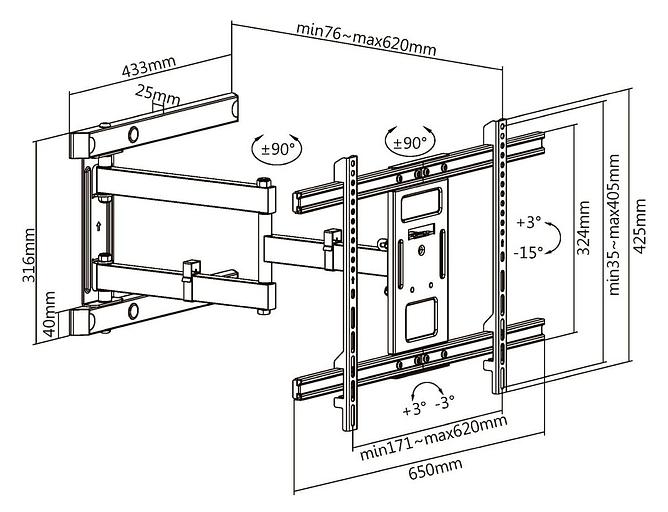 min76~max620mm

433mm

25mm

±90°

±90°

316mm

40mm

+3°

-15°

324mm

min35~max405mm

425mm

+3° -3°

min171~max620mm

650mm