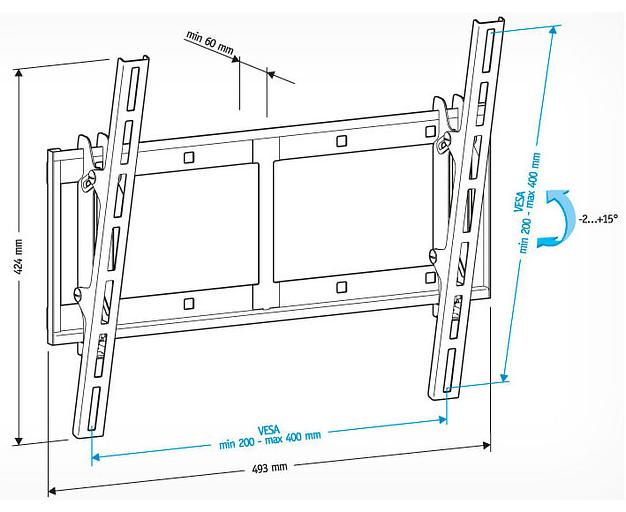 min 60 mm

424 mm

VESA
min 200 - max 400 mm

-2...+15°

VESA
min 200 - max 400 mm

493 mm