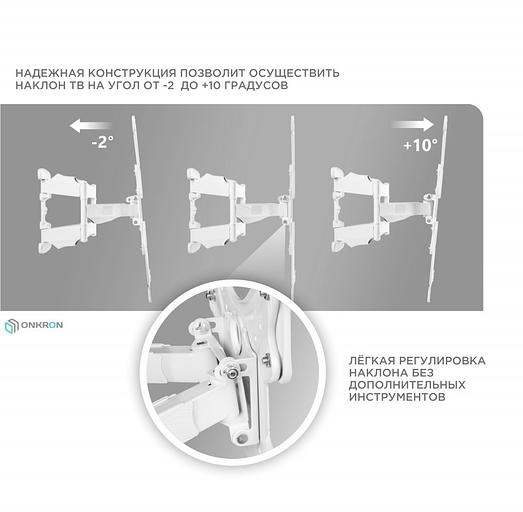 НАДЕЖНАЯ КОНСТРУКЦИЯ ПОЗВОЛИТ ОСУЩЕСТВИТЬ НАКЛОН ТВ НА УГОЛ ОТ -2 ДО +10 ГРАДУСОВ

-2°

+10°

ONKRON

ЛЁГКАЯ РЕГУЛИРОВКА НАКЛОНА БЕЗ ДОПОЛНИТЕЛЬНЫХ ИНСТРУМЕНТОВ