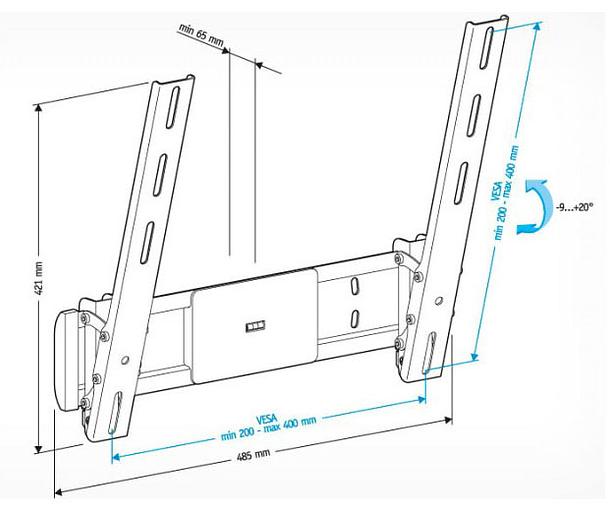 min 65 mm

421 mm

VESA
min 200 - max 400 mm

-9...+20°

VESA
min 200 - max 400 mm

485 mm