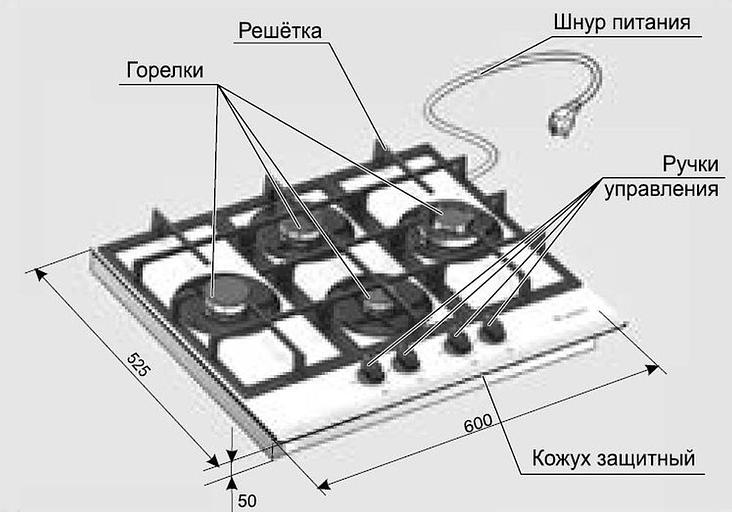 Решётка
Шнур питания
Горелки
Ручки управления
525
600
Кожух защитный
50