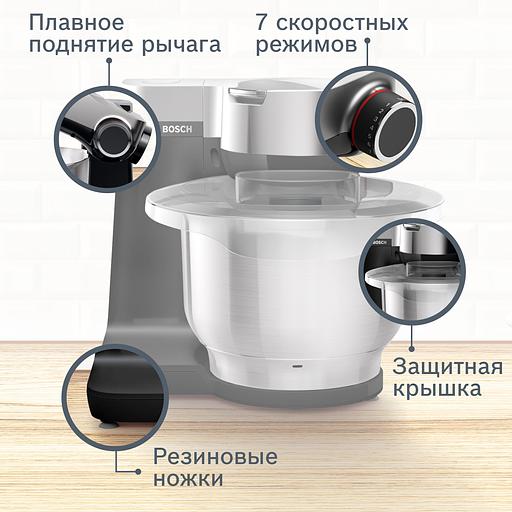 Плавное поднятие рычага

7 скоростных режимов

BOSCH

BOSCH

Защитная крышка

Резиновые ножки