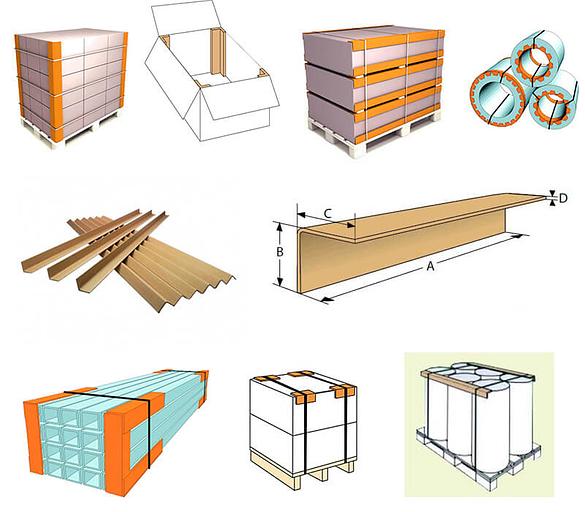 C
D
B
A