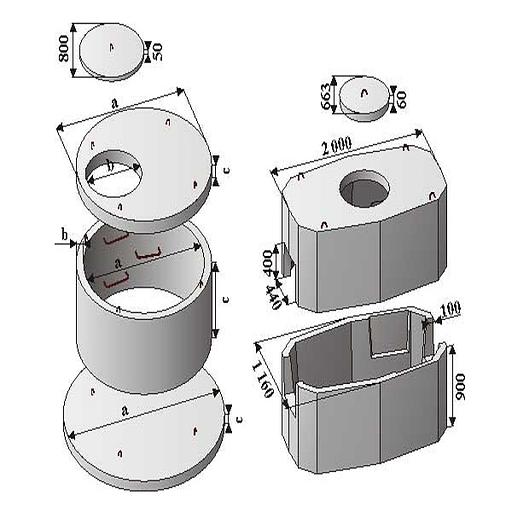 800
50
a
b
c
b
a
c
a
c
663
60
2 000
400
440
100
1 160
900