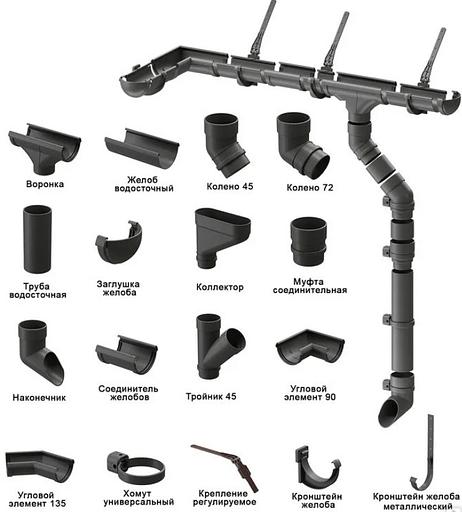 Воронка

Желоб водосточный

Колено 45

Колено 72

Труба водосточная

Заглушка желоба

Коллектор

Муфта соединительная

Наконечник

Соединитель желобов

Тройник 45

Угловой элемент 90

Угловой элемент 135

Хомут универсальный

Крепление регулируемое

Кронштейн желоба

Кронштейн желоба металлический