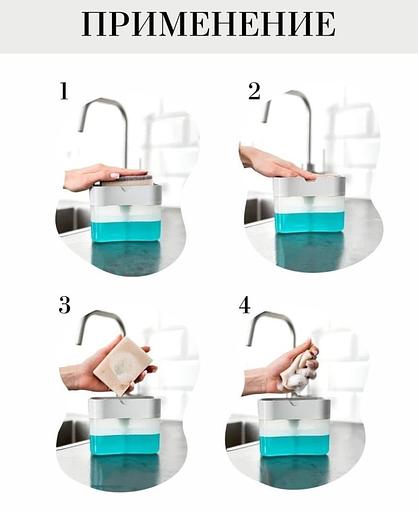 ПРИМЕНЕНИЕ

1

2

3

4