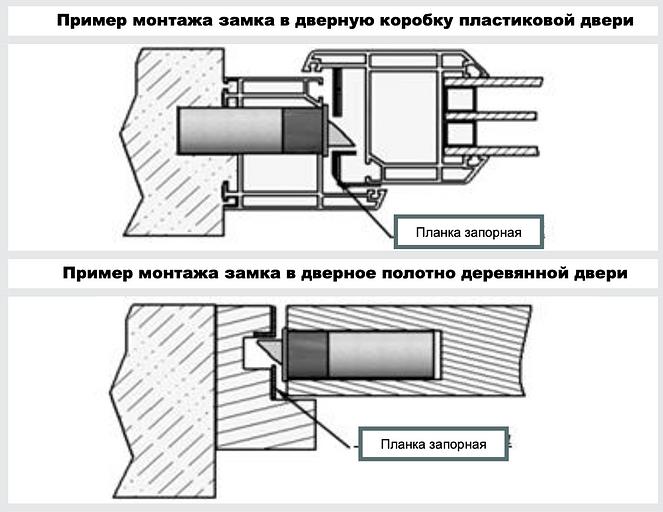 Пример монтажа замка в дверную коробку пластиковой двери

Планка запорная

Пример монтажа замка в дверное полотно деревянной двери

Планка запорная