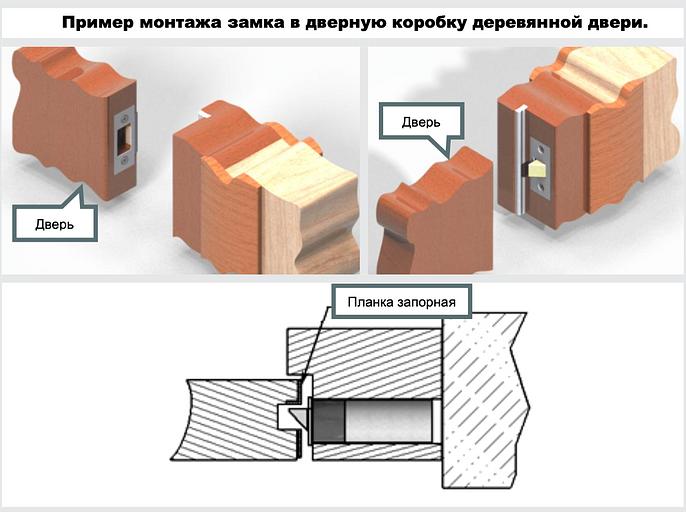 Пример монтажа замка в дверную коробку деревянной двери.

Дверь

Дверь

Планка запорная