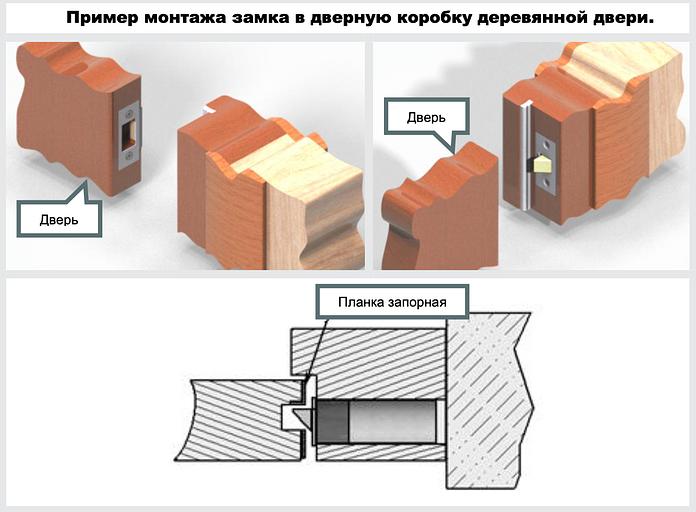 Пример монтажа замка в дверную коробку деревянной двери.

Дверь

Дверь

Планка запорная