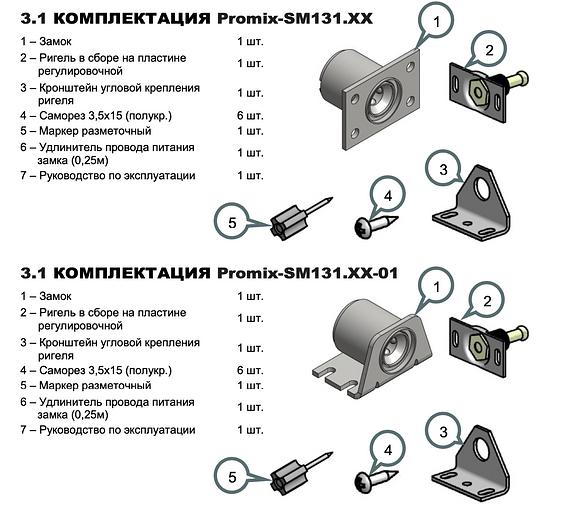 3.1 КОМПЛЕКТАЦИЯ Promix-SM131.XX

| | |
|---|---|
| 1 – Замок | 1 шт. |
| 2 – Ригель в сборе на пластине регулировочной | 1 шт. |
| 3 – Кронштейн угловой крепления ригеля | 1 шт. |
| 4 – Саморез 3,5х15 (полукр.) | 6 шт. |
| 5 – Маркер разметочный | 1 шт. |
| 6 – Удлинитель провода питания замка (0,25м) | 1 шт. |
| 7 – Руководство по эксплуатации | 1 шт. |

1
2
3
4
5

3.1 КОМПЛЕКТАЦИЯ Promix-SM131.XX-01

| | |
|---|---|
| 1 – Замок | 1 шт. |
| 2 – Ригель в сборе на пластине регулировочной | 1 шт. |
| 3 – Кронштейн угловой крепления ригеля | 1 шт. |
| 4 – Саморез 3,5х15 (полукр.) | 6 шт. |
| 5 – Маркер разметочный | 1 шт. |
| 6 – Удлинитель провода питания замка (0,25м) | 1 шт. |
| 7 – Руководство по эксплуатации | 1 шт. |

1
2
3
4
5