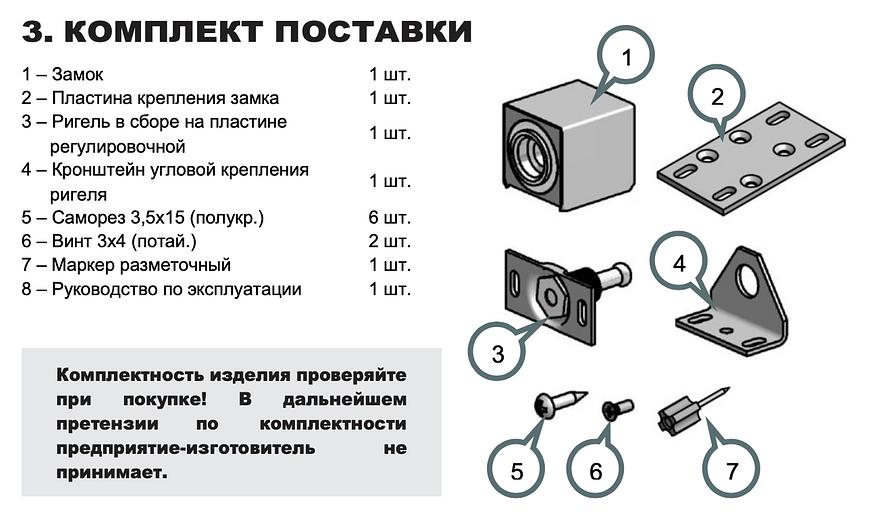 3. КОМПЛЕКТ ПОСТАВКИ

| | |
|---|---|
| 1 – Замок | 1 шт. |
| 2 – Пластина крепления замка | 1 шт. |
| 3 – Ригель в сборе на пластине регулировочной | 1 шт. |
| 4 – Кронштейн угловой крепления ригеля | 1 шт. |
| 5 – Саморез 3,5х15 (полукр.) | 6 шт. |
| 6 – Винт 3х4 (потай.) | 2 шт. |
| 7 – Маркер разметочный | 1 шт. |
| 8 – Руководство по эксплуатации | 1 шт. |

Комплектность изделия проверяйте при покупке! В дальнейшем претензии по комплектности предприятие-изготовитель не принимает.

1
2
3
4
5
6
7