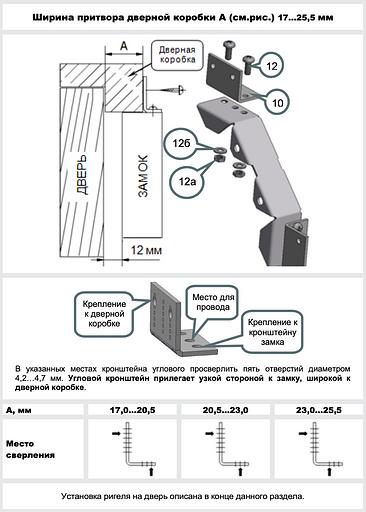 Ширина притвора дверной коробки А (см.рис.) 17...25,5 мм

А

Дверная коробка

12

10

12б

12а

ДВЕРЬ

ЗАМОК

12 мм

Крепление к дверной коробке

Место для провода

Крепление к кронштейну замка

В указанных местах кронштейна углового просверлить пять отверстий диаметром 4,2...4,7 мм. Угловой кронштейн прилегает узкой стороной к замку, широкой к дверной коробке.

| А, мм | 17,0...20,5 | 20,5...23,0 | 23,0...25,5 |
|---|---|---|---|
| Место сверления | | | |

Установка ригеля на дверь описана в конце данного раздела.