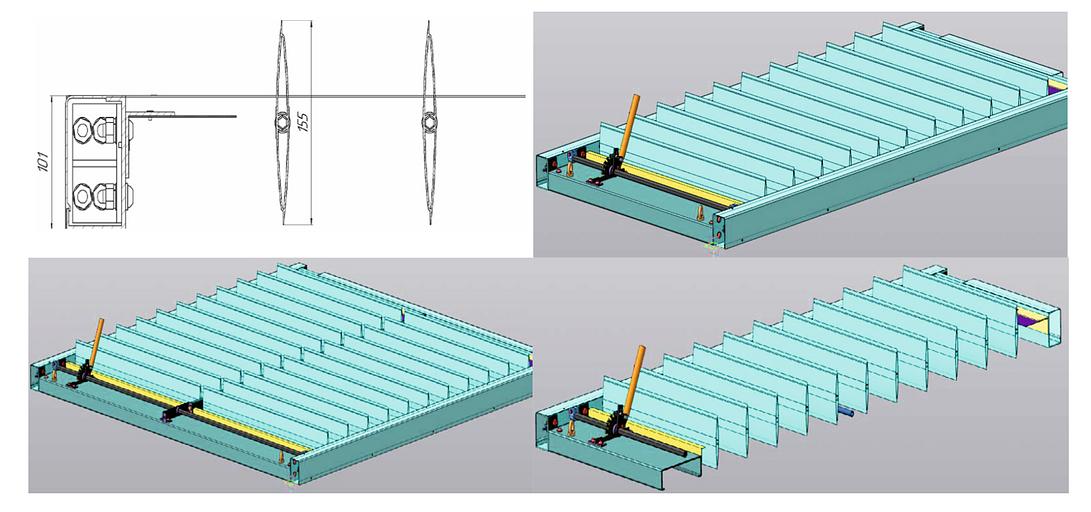 101

155