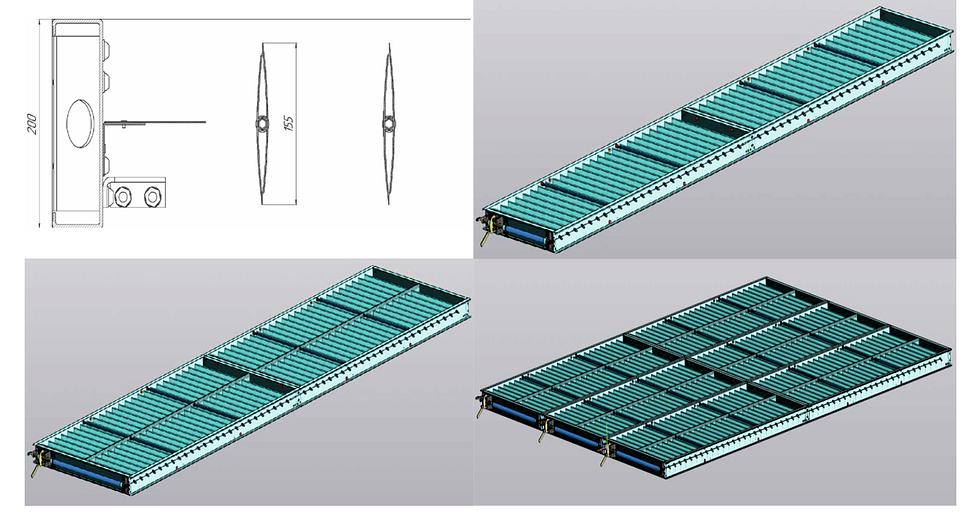 200

155