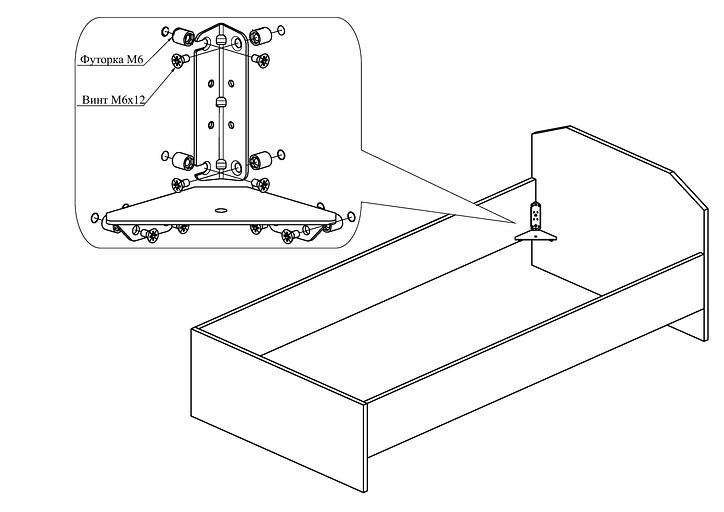 Футорка М6

Винт М6х12