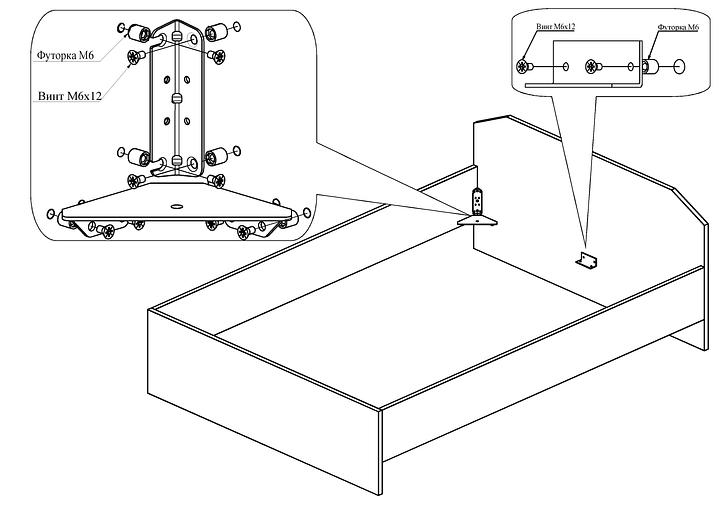 Футорка М6
Винт М6х12
Винт М6х12
Футорка М6