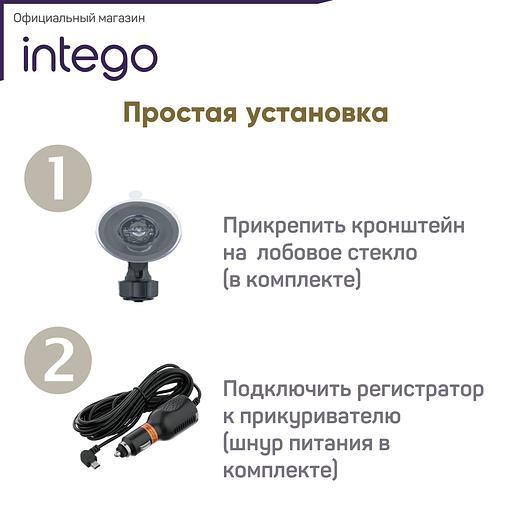 Официальный магазин
intego

Простая установка

1

Прикрепить кронштейн на лобовое стекло (в комплекте)

2

Подключить регистратор к прикуривателю (шнур питания в комплекте)