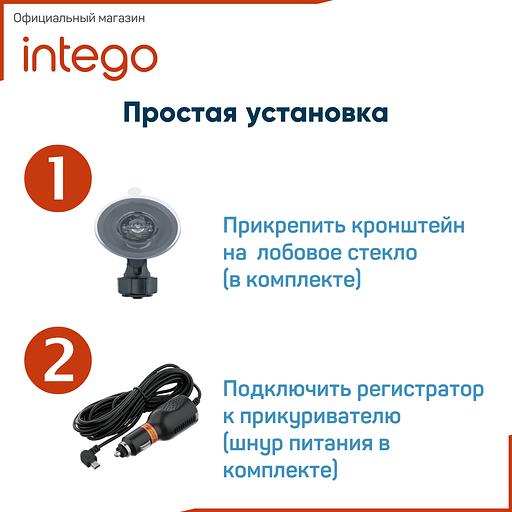 Официальный магазин

intego

Простая установка

1

Прикрепить кронштейн на лобовое стекло (в комплекте)

2

Подключить регистратор к прикуривателю (шнур питания в комплекте)