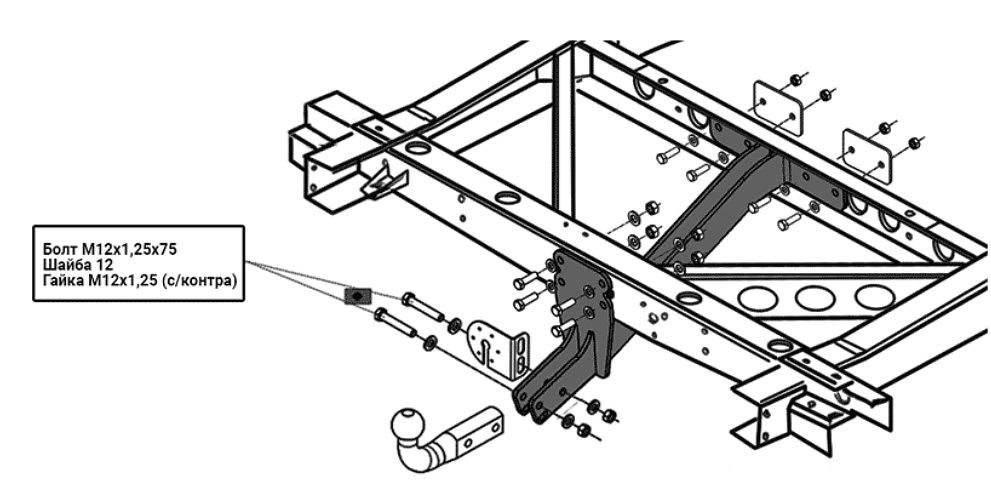 Болт М12х1,25х75
Шайба 12
Гайка М12х1,25 (с/контра)