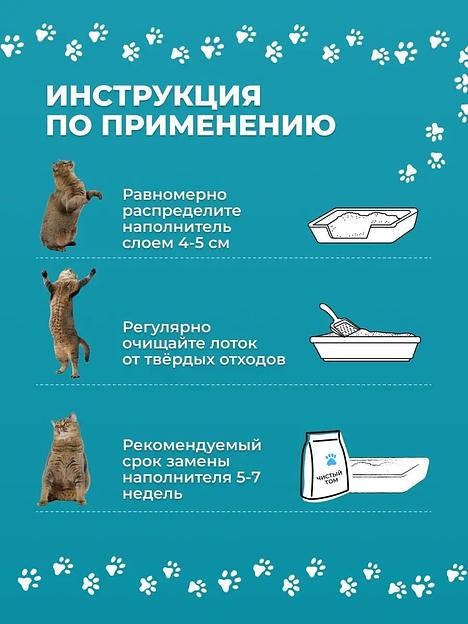 ИНСТРУКЦИЯ ПО ПРИМЕНЕНИЮ

Равномерно распределите наполнитель слоем 4-5 см

Регулярно очищайте лоток от твёрдых отходов

Рекомендуемый срок замены наполнителя 5-7 недель

ЧИСТЫЙ ТОМ