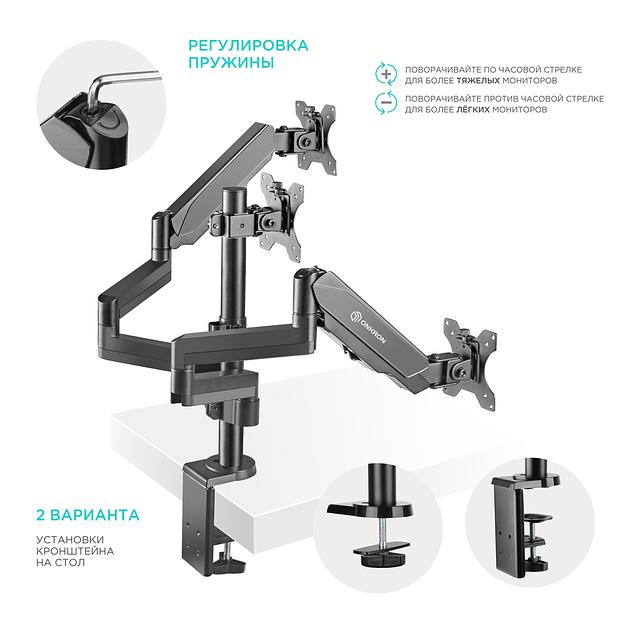 РЕГУЛИРОВКА ПРУЖИНЫ

ПОВОРАЧИВАЙТЕ ПО ЧАСОВОЙ СТРЕЛКЕ ДЛЯ БОЛЕЕ ТЯЖЕЛЫХ МОНИТОРОВ

ПОВОРАЧИВАЙТЕ ПРОТИВ ЧАСОВОЙ СТРЕЛКЕ ДЛЯ БОЛЕЕ ЛЁГКИХ МОНИТОРОВ

ONKRON

2 ВАРИАНТА

УСТАНОВКИ КРОНШТЕЙНА НА СТОЛ