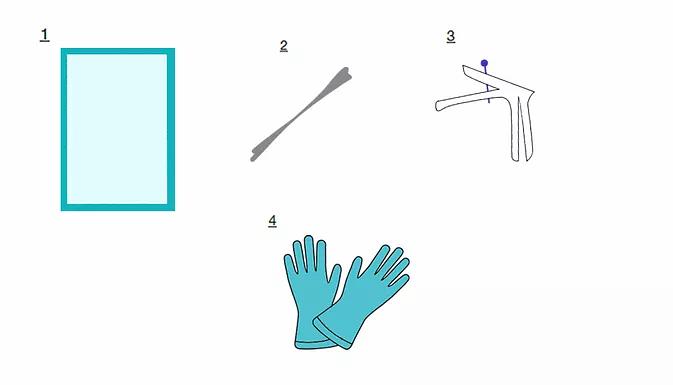 1

2

3

4