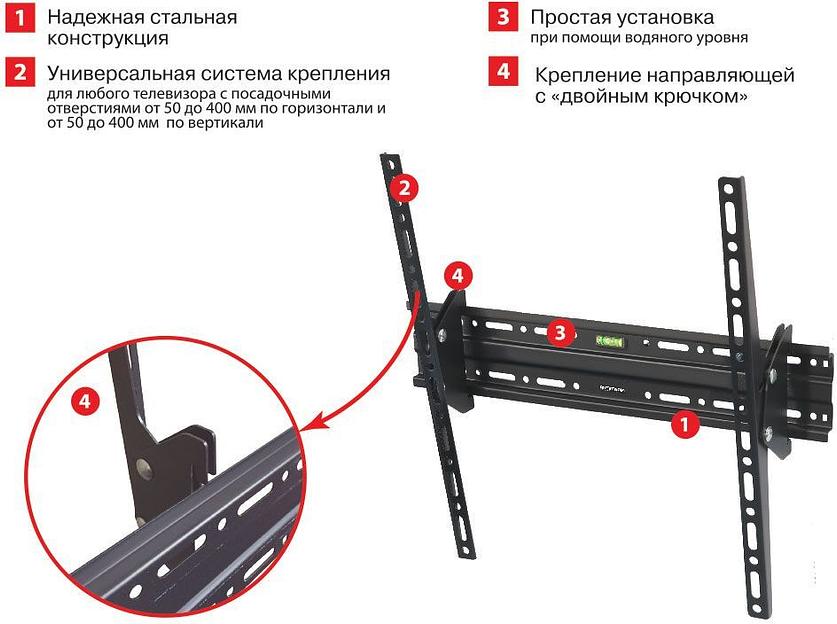 1 Надежная стальная конструкция

2 Универсальная система крепления
для любого телевизора с посадочными отверстиями от 50 до 400 мм по горизонтали и от 50 до 400 мм по вертикали

3 Простая установка
при помощи водяного уровня

4 Крепление направляющей с «двойным крючком»

2

4

3

1

4