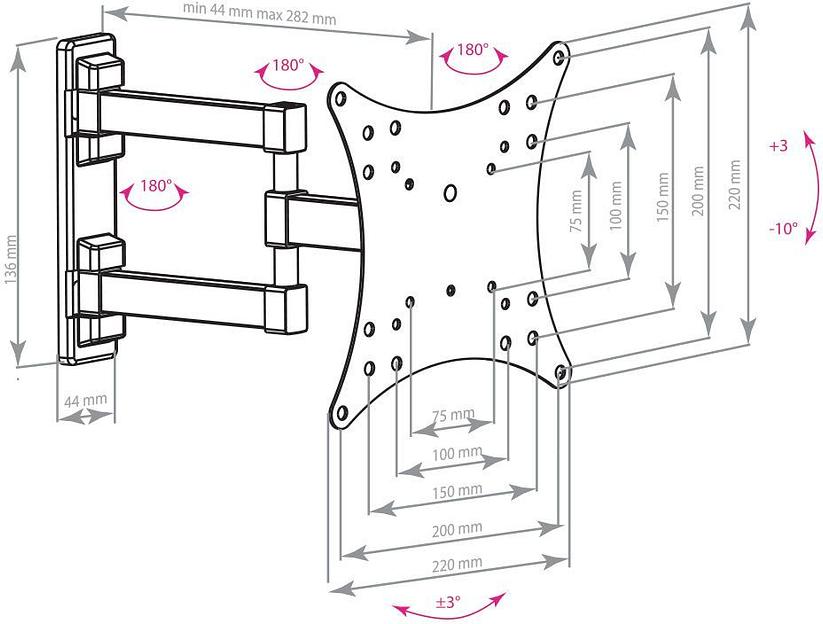 min 44 mm max 282 mm

180°

180°

180°

136 mm

44 mm

75 mm

100 mm

150 mm

200 mm

220 mm

+3

-10°

75 mm

100 mm

150 mm

200 mm

220 mm

±3°