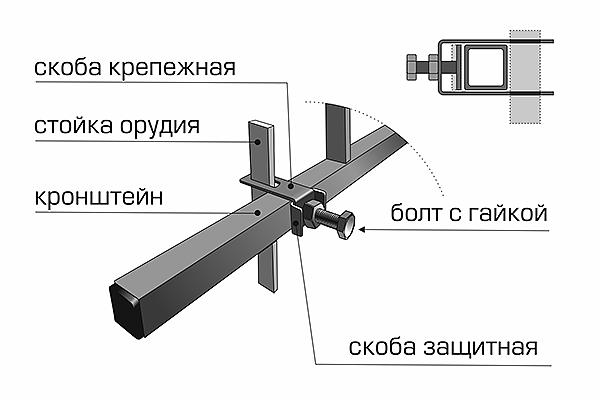 скоба крепежная

стойка орудия

кронштейн

болт с гайкой

скоба защитная