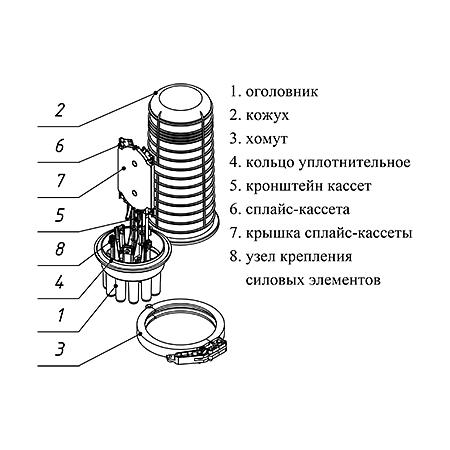 2
6
7
5
8
4
1
3

1. оголовник
2. кожух
3. хомут
4. кольцо уплотнительное
5. кронштейн кассет
6. сплайс-кассета
7. крышка сплайс-кассеты
8. узел крепления силовых элементов