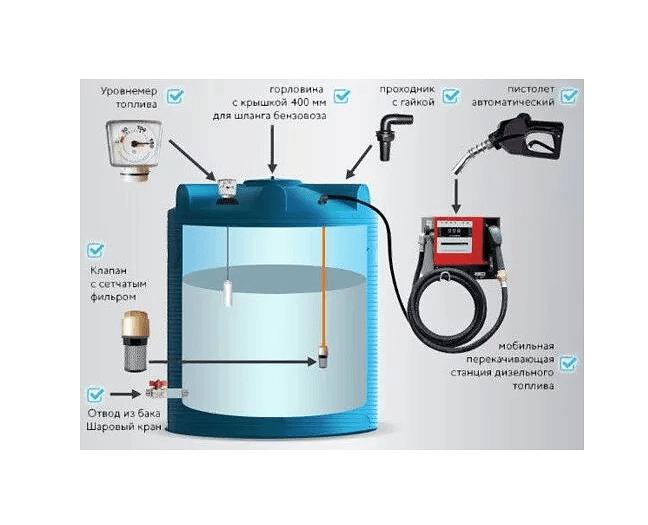 Уровнемер топлива

горловина с крышкой 400 мм для шланга бензовоза

проходник с гайкой

пистолет автоматический

Клапан с сетчатым фильром

мобильная перекачивающая станция дизельного топлива

Отвод из бака Шаровый кран