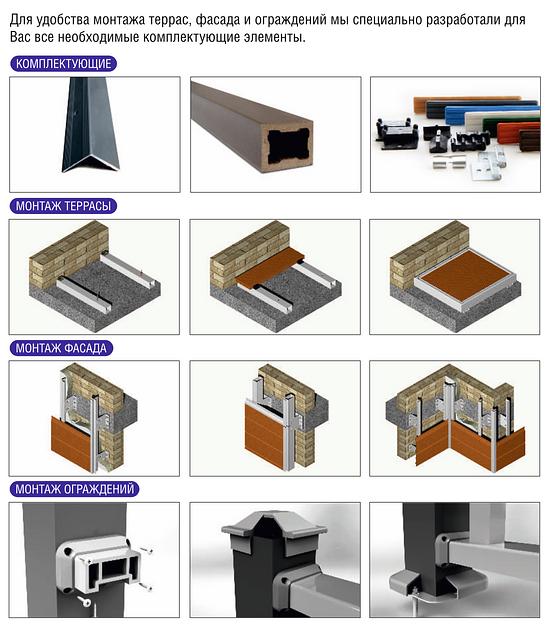 Для удобства монтажа террас, фасада и ограждений мы специально разработали для Вас все необходимые комплектующие элементы.

КОМПЛЕКТУЮЩИЕ

МОНТАЖ ТЕРРАСЫ

МОНТАЖ ФАСАДА

МОНТАЖ ОГРАЖДЕНИЙ