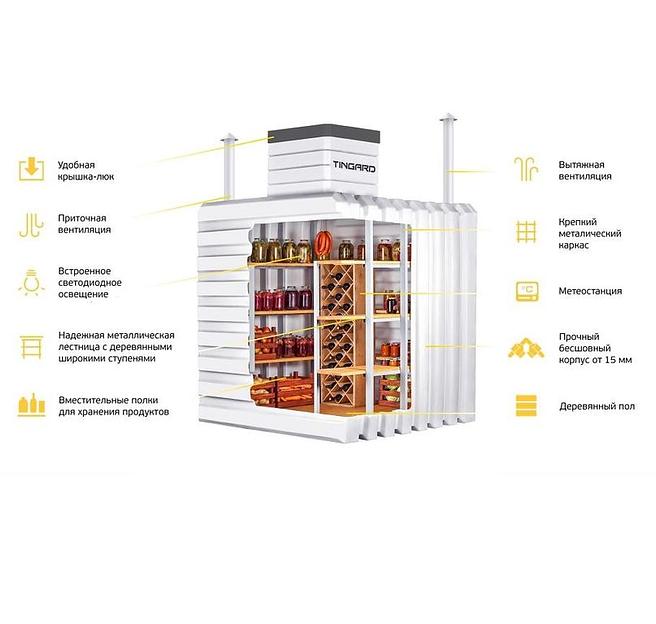 Удобная крышка-люк

Приточная вентиляция

Встроенное светодиодное освещение

Надежная металлическая лестница с деревянными широкими ступенями

Вместительные полки для хранения продуктов

TINGARD

Вытяжная вентиляция

Крепкий металический каркас

°C

Метеостанция

Прочный бесшовный корпус от 15 мм

Деревянный пол