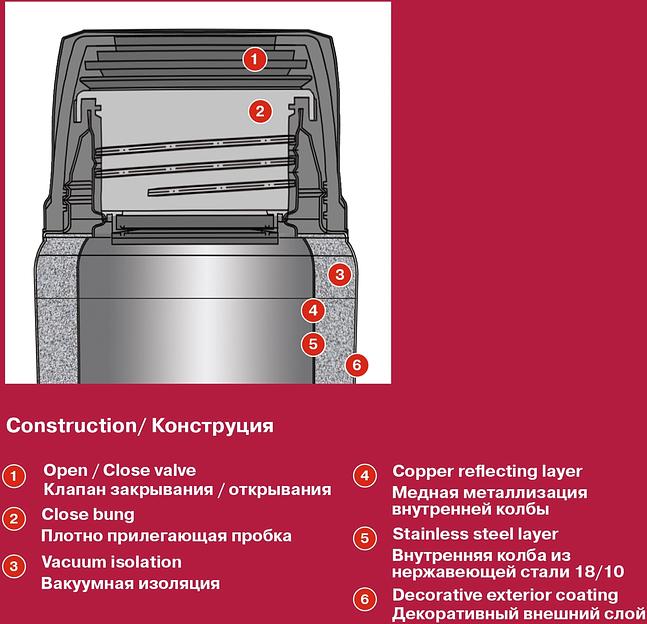 1
2
3
4
5
6

Construction/ Конструция

1 Open / Close valve
Клапан закрывания / открывания

2 Close bung
Плотно прилегающая пробка

3 Vacuum isolation
Вакуумная изоляция

4 Copper reflecting layer
Медная металлизация внутренней колбы

5 Stainless steel layer
Внутренняя колба из нержавеющей стали 18/10

6 Decorative exterior coating
Декоративный внешний слой