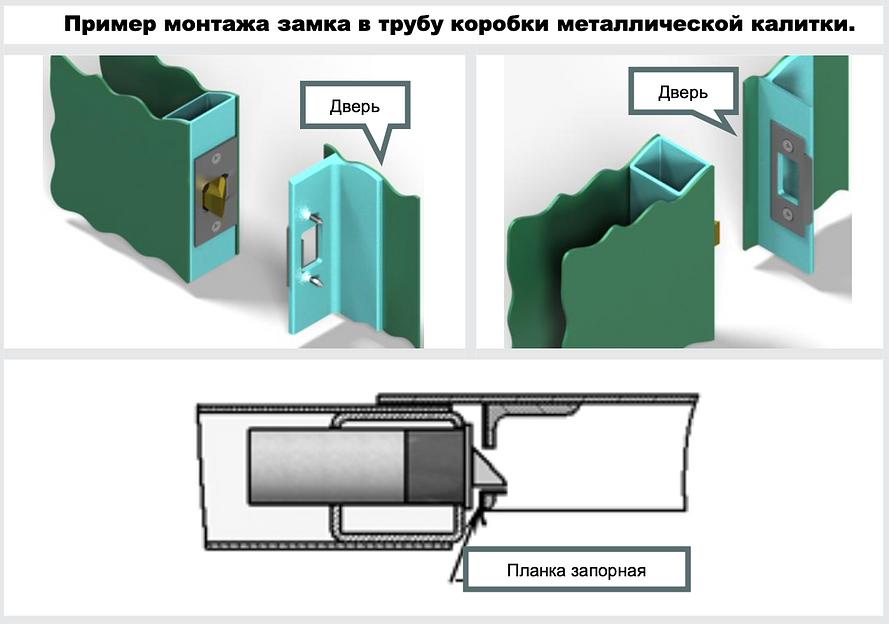 Пример монтажа замка в трубу коробки металлической калитки.

Дверь

Дверь

Планка запорная