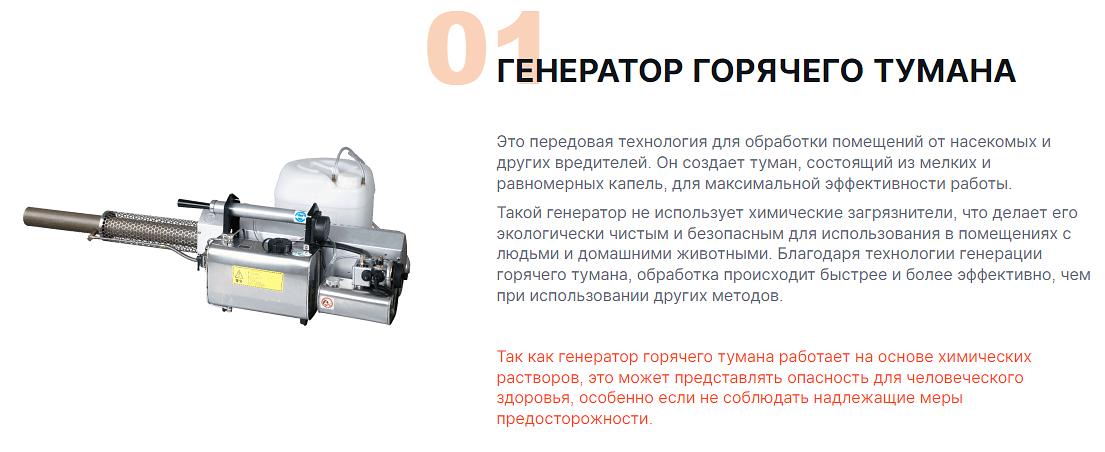 01
ГЕНЕРАТОР ГОРЯЧЕГО ТУМАНА

Это передовая технология для обработки помещений от насекомых и других вредителей. Он создает туман, состоящий из мелких и равномерных капель, для максимальной эффективности работы.

Такой генератор не использует химические загрязнители, что делает его экологически чистым и безопасным для использования в помещениях с людьми и домашними животными. Благодаря технологии генерации горячего тумана, обработка происходит быстрее и более эффективно, чем при использовании других методов.

Так как генератор горячего тумана работает на основе химических растворов, это может представлять опасность для человеческого здоровья, особенно если не соблюдать надлежащие меры предосторожности.