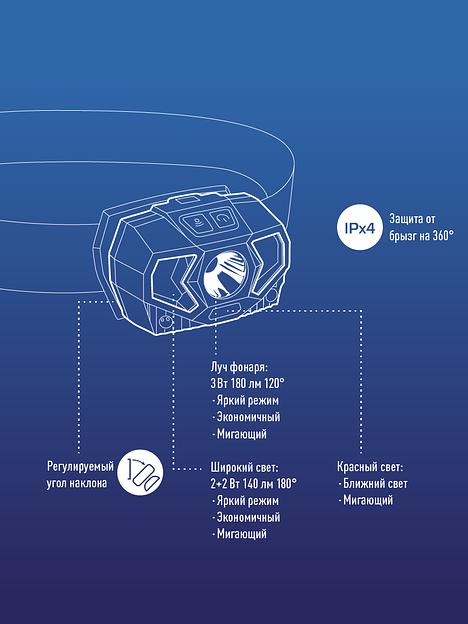 IPx4

Защита от брызг на 360°

Луч фонаря:
3 Вт 180 лм 120°
· Яркий режим
· Экономичный
· Мигающий

Регулируемый угол наклона

Широкий свет:
2+2 Вт 140 лм 180°
· Яркий режим
· Экономичный
· Мигающий

Красный свет:
· Ближний свет
· Мигающий