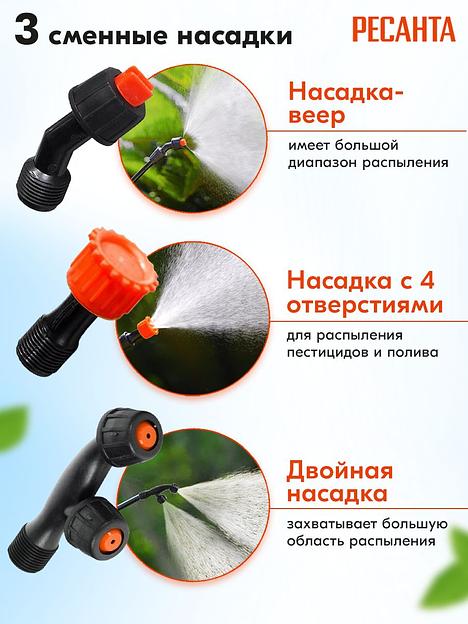 3 сменные насадки

РЕСАНТА

Насадка-веер

имеет большой диапазон распыления

Насадка с 4 отверстиями

для распыления пестицидов и полива

Двойная насадка

захватывает большую область распыления