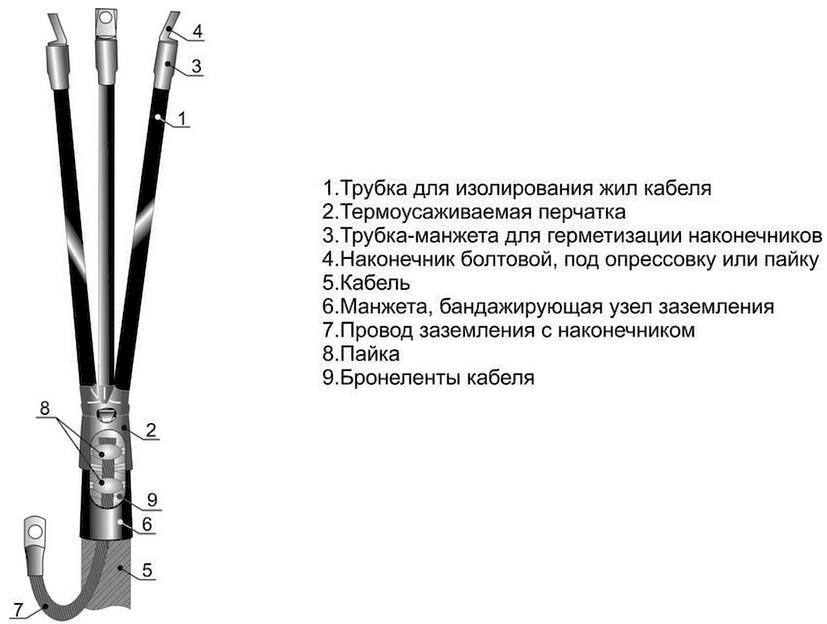 4
3
1
8
2
9
6
5
7

1.Трубка для изолирования жил кабеля
2.Термоусаживаемая перчатка
3.Трубка-манжета для герметизации наконечников
4.Наконечник болтовой, под опрессовку или пайку
5.Кабель
6.Манжета, бандажирующая узел заземления
7.Провод заземления с наконечником
8.Пайка
9.Бронеленты кабеля