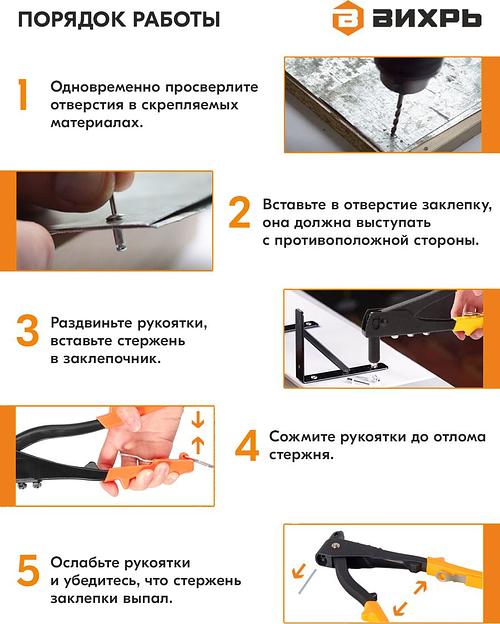 ПОРЯДОК РАБОТЫ

ВИХРЬ

1 Одновременно просверлите отверстия в скрепляемых материалах.

2 Вставьте в отверстие заклепку, она должна выступать с противоположной стороны.

3 Раздвиньте рукоятки, вставьте стержень в заклепочник.

4 Сожмите рукоятки до отлома стержня.

5 Ослабьте рукоятки и убедитесь, что стержень заклепки выпал.